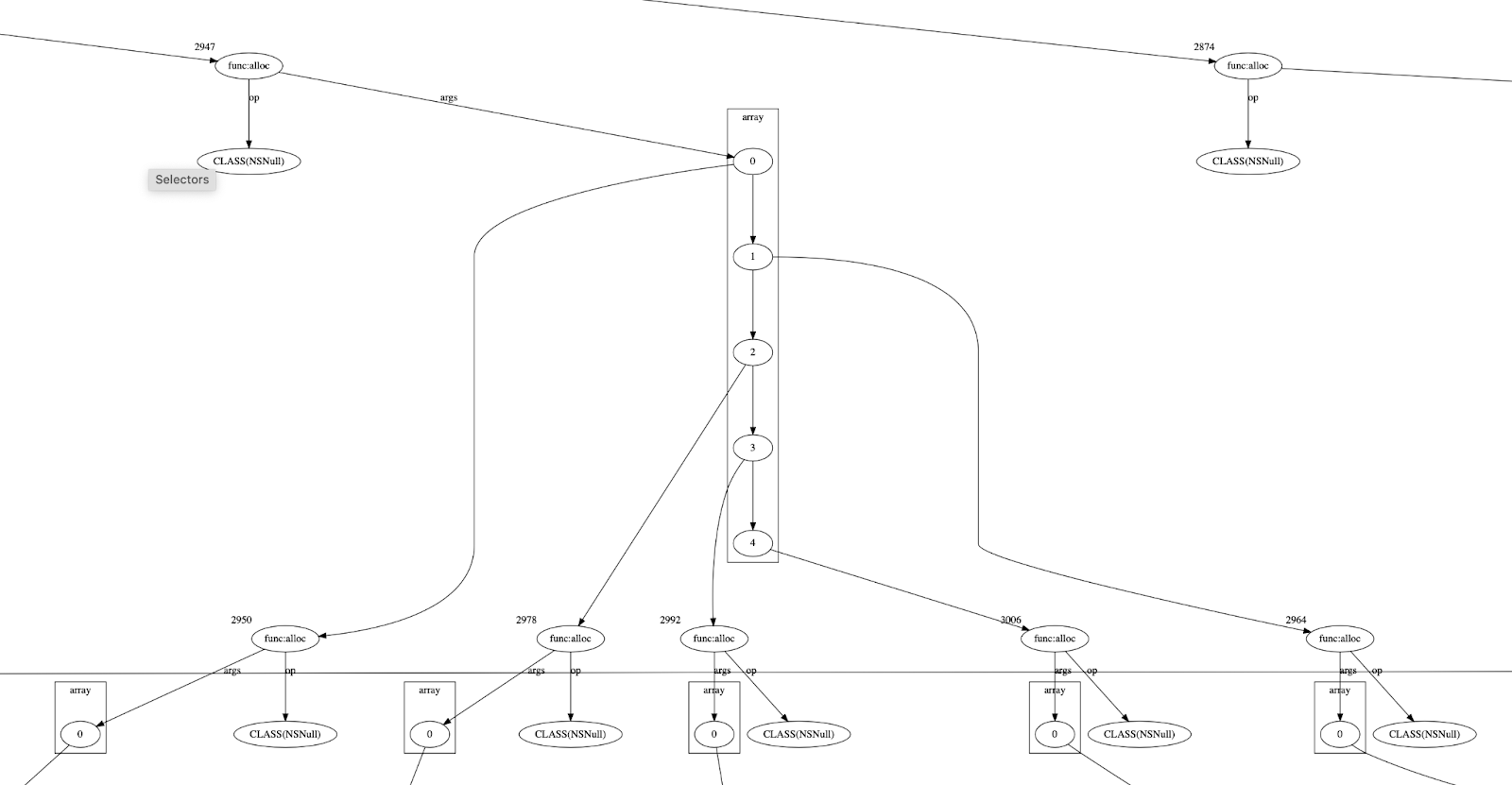 2947
func:alloc
op
args
CLASS(NSNull)
Selectors

2874
func:alloc
op
CLASS(NSNull)

array
0
1
2
3
4

2950
func:alloc
args
op
array
0
CLASS(NSNull)

2978
func:alloc
args
op
array
0
CLASS(NSNull)

2992
func:alloc
args
op
array
0
CLASS(NSNull)

3006
func:alloc
args
op
array
0
CLASS(NSNull)

2964
func:alloc
args
op
array
0
CLASS(NSNull)